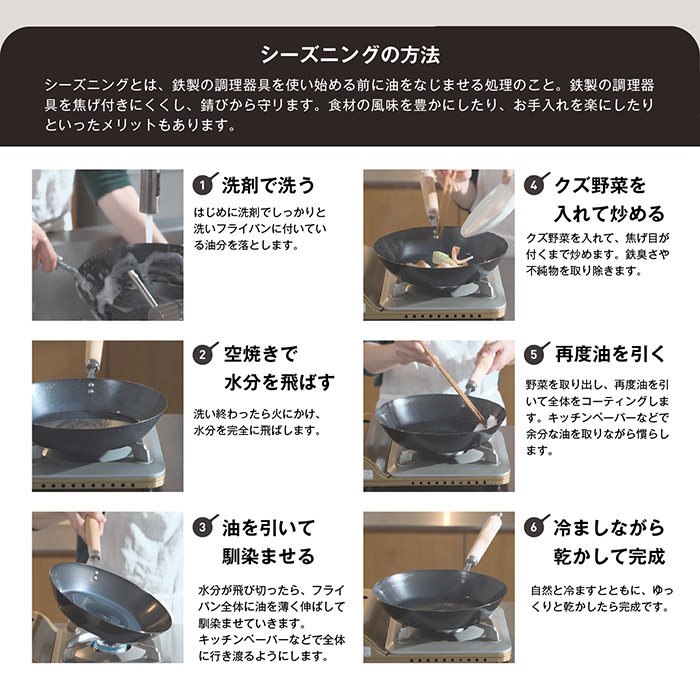 シーズニングの方法

シーズニングとは、鉄製の調理器具を使い始める前に油をなじませる処理のこと。鉄製の調理器具を焦げ付きにくくし、錆びから守ります。食材の風味を豊かにしたり、お手入れを楽にしたりといったメリットもあります。

1 洗剤で洗う

はじめに洗剤でしっかりと洗いフライパンに付いている油分を落とします。

2 空焼きで水分を飛ばす

洗い終わったら火にかけ、水分を完全に飛ばします。

3 油を引いて馴染ませる

水分が飛び切ったら、フライパン全体に油を薄く伸ばして馴染ませていきます。キッチンペーパーなどで全体に行き渡るようにします。

4 クズ野菜を入れて炒める

クズ野菜を入れて、焦げ目が付くまで炒めます。鉄臭さや不純物を取り除きます。

5 再度油を引く

野菜を取り出し、再度油を引いて全体をコーティングします。キッチンペーパーなどで余分な油を取りながら慣らします。

6 冷ましながら乾かして完成

自然と冷ますとともに、ゆっくりと乾かしたら完成です。