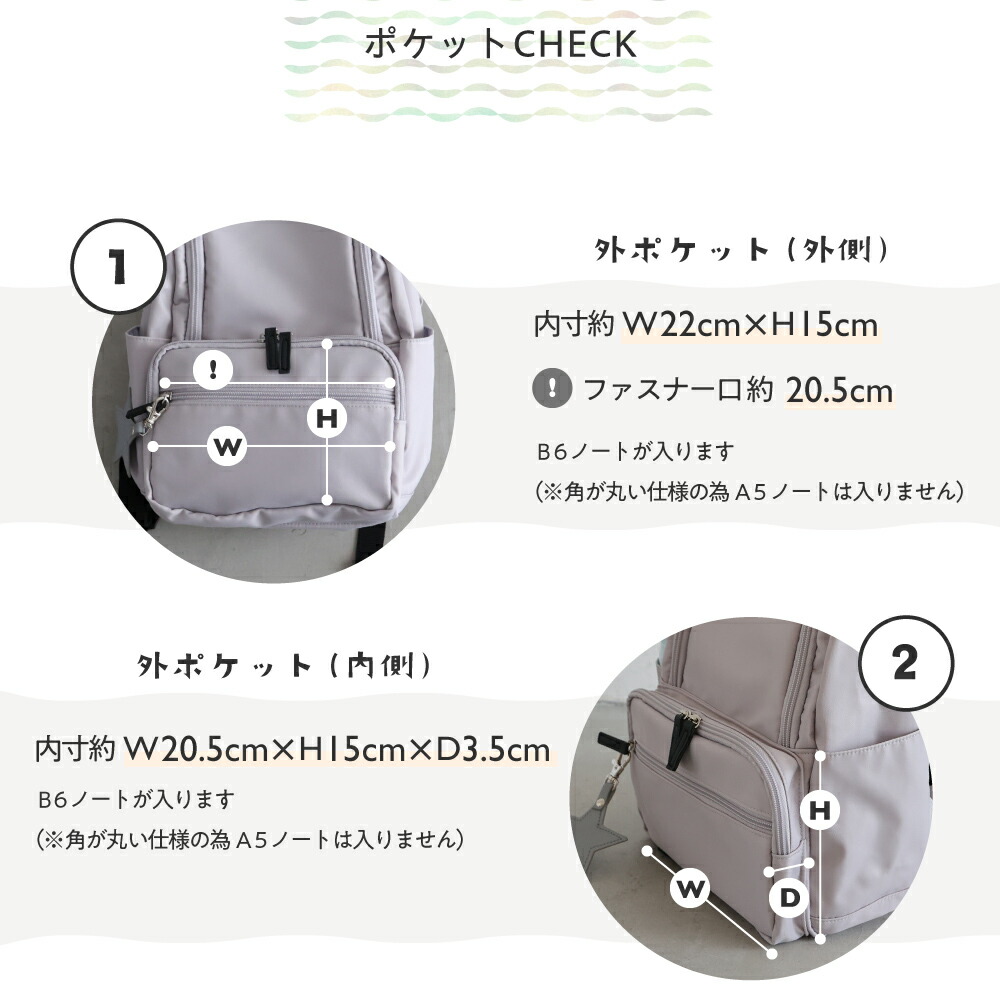 ポケットCHECK

1

!

H

W

外ポケット（外側）

内寸約 W22cm×H15cm

! ファスナー口約 20.5cm

B6ノートが入ります
（※角が丸い仕様の為 A5ノートは入りません）

外ポケット（内側）

内寸約 W20.5cm×H15cm×D3.5cm

B6ノートが入ります
（※角が丸い仕様の為 A5ノートは入りません）

2

H

W

D